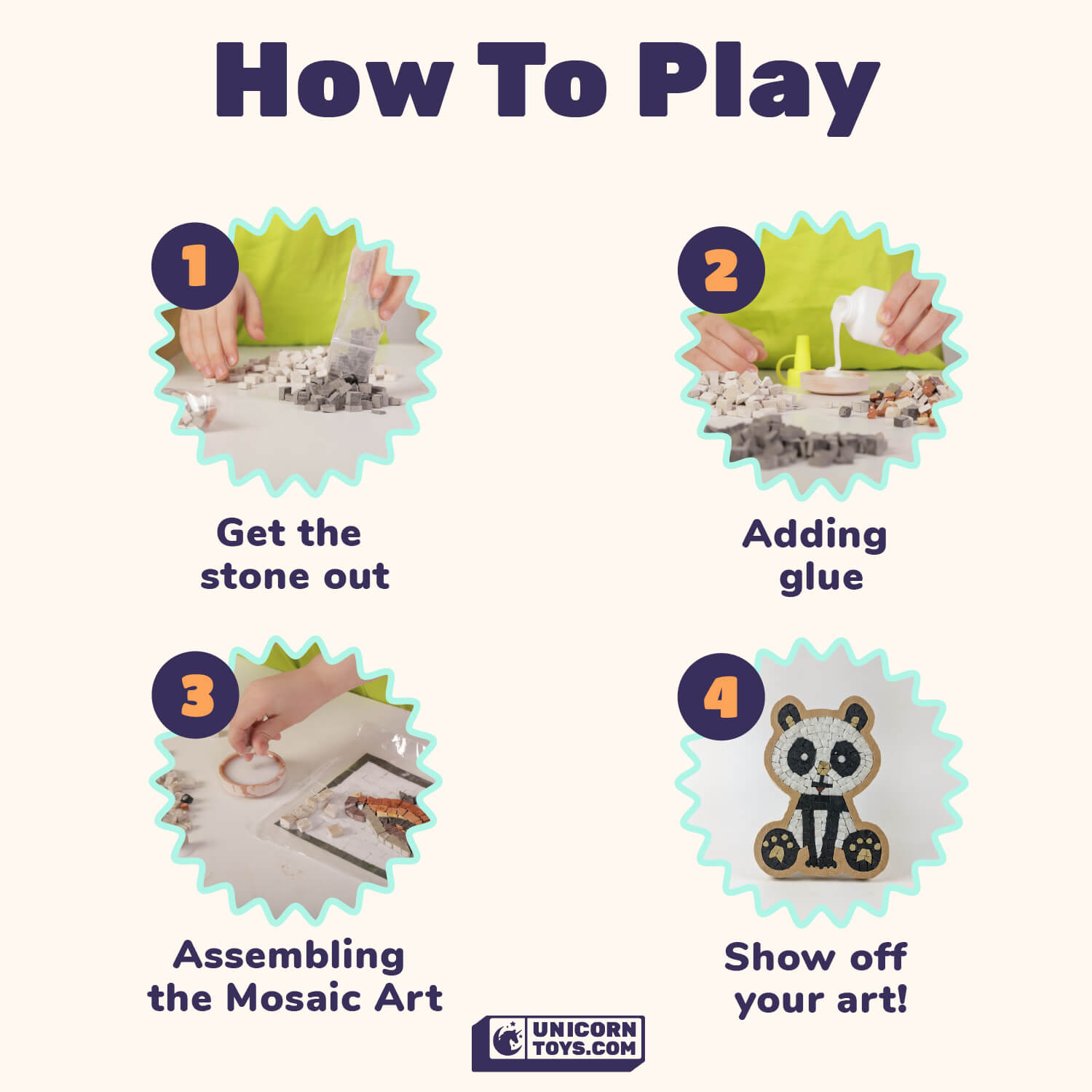 How To Play

1

Get the stone out

2

Adding glue

3

Assembling the Mosaic Art

4

Show off your art!

UNICORN TOYS.COM